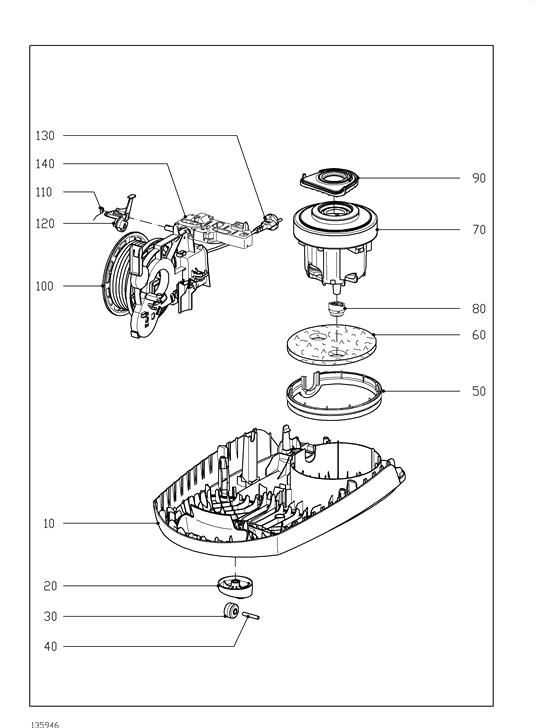 130
140
110
120
100
90
70
80
60
50
10
20
30
40
135946