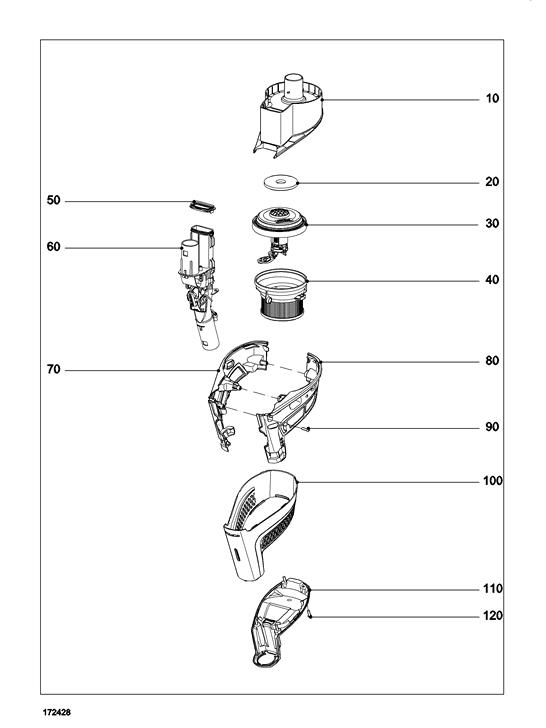 10
20
50
30
60
40
70
80
90
100
110
120
172428